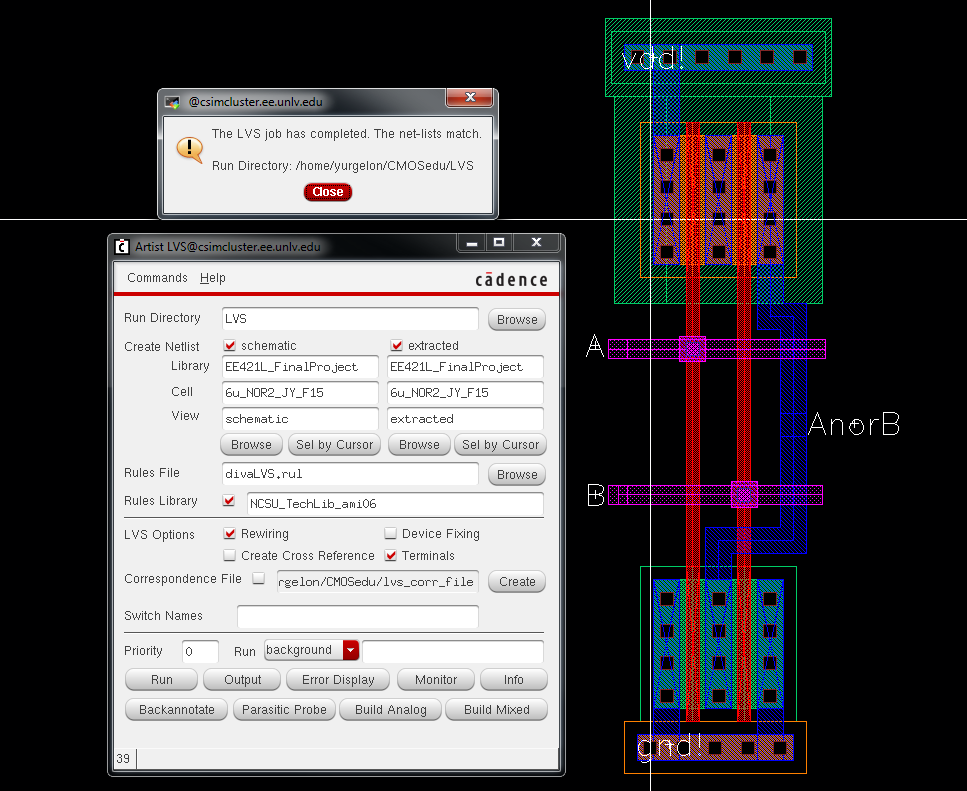 @csimcluster.ee.unlv.edu

The LVS job has completed. The net-lists match.

Run Directory: /home/yurgelon/CMOSedu/LVS

Close

Artist LVS@csimcluster.ee.unlv.edu

Commands Help cādence

Run Directory LVS Browse

Create Netlist schematic extracted

Library EE421L_FinalProject EE421L_FinalProject

Cell 6u_NOR2_JY_F15 6u_NOR2_JY_F15

View schematic extracted

Browse Sel by Cursor Browse Sel by Cursor

Rules File divaLVS.rul Browse

Rules Library NCSU_TechLib_ami06

LVS Options Rewiring Device Fixing

Create Cross Reference Terminals

Correspondence File rgelon/CMOSedu/lvs_corr_file Create

Switch Names

Priority 0 Run background

Run Output Error Display Monitor Info

Backannotate Parasitic Probe Build Analog Build Mixed

39

vdd!

A

AnorB

B

gnd!